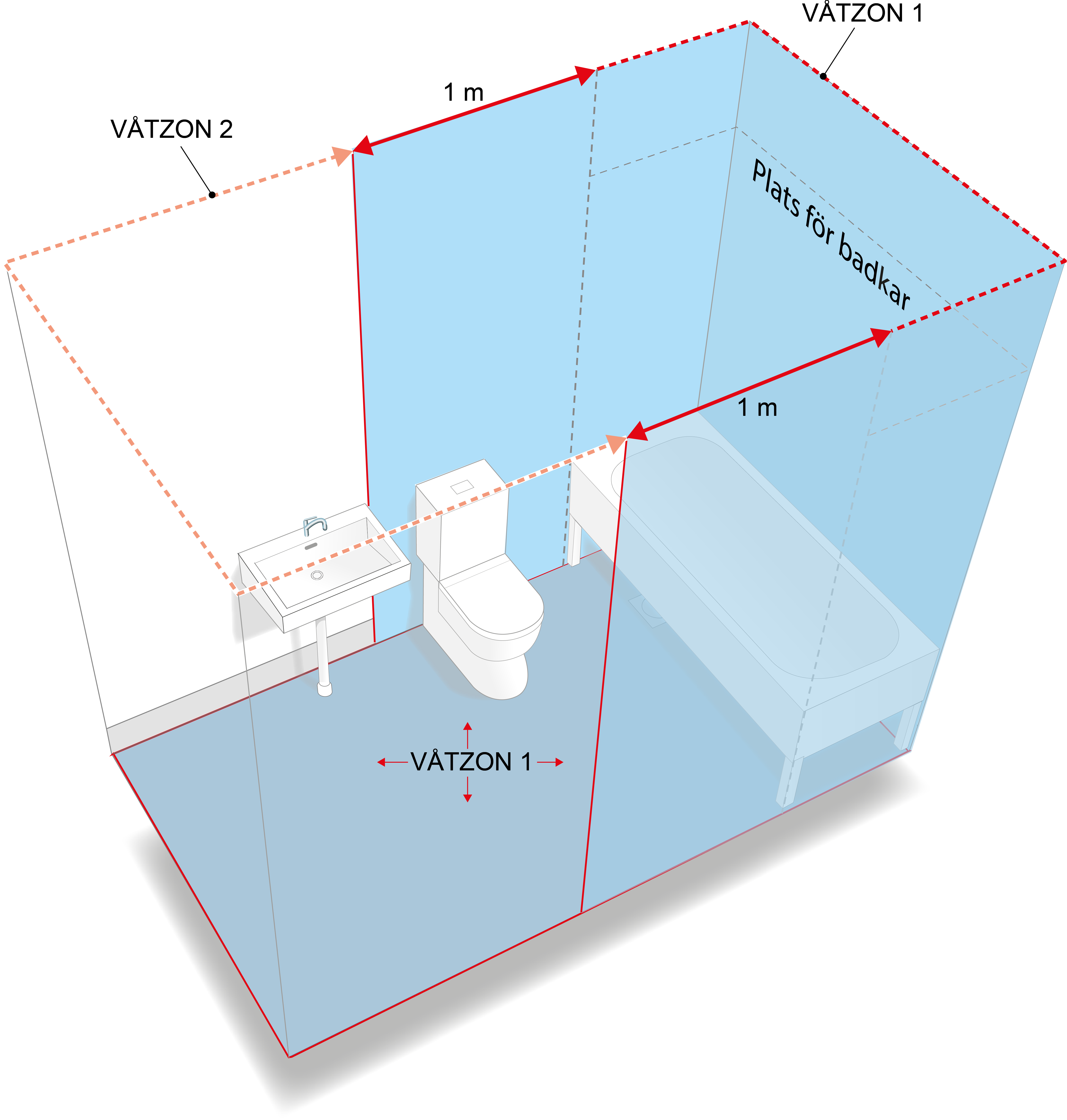 VÅTZON 1

1 m

VÅTZON 2

Plats för badkar

1 m

VÅTZON 1